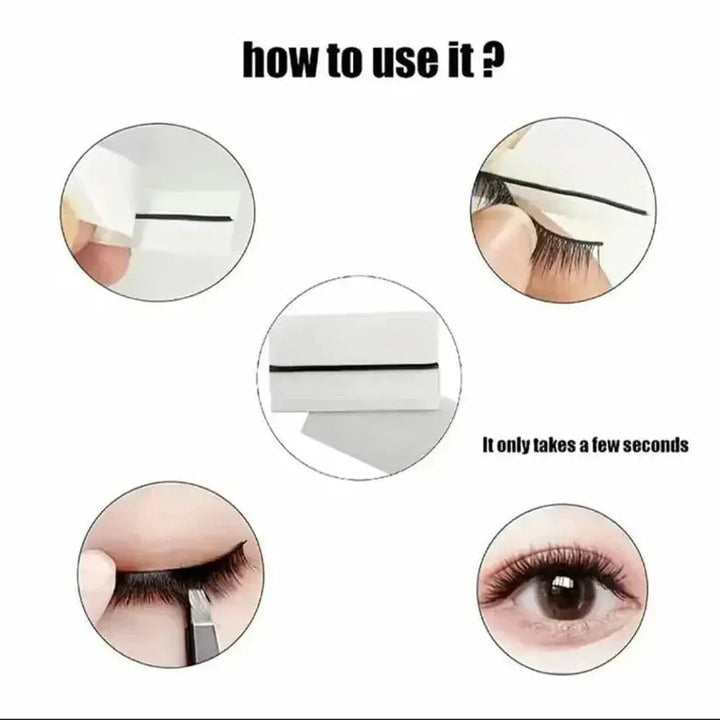 how to use it ?

It only takes a few seconds