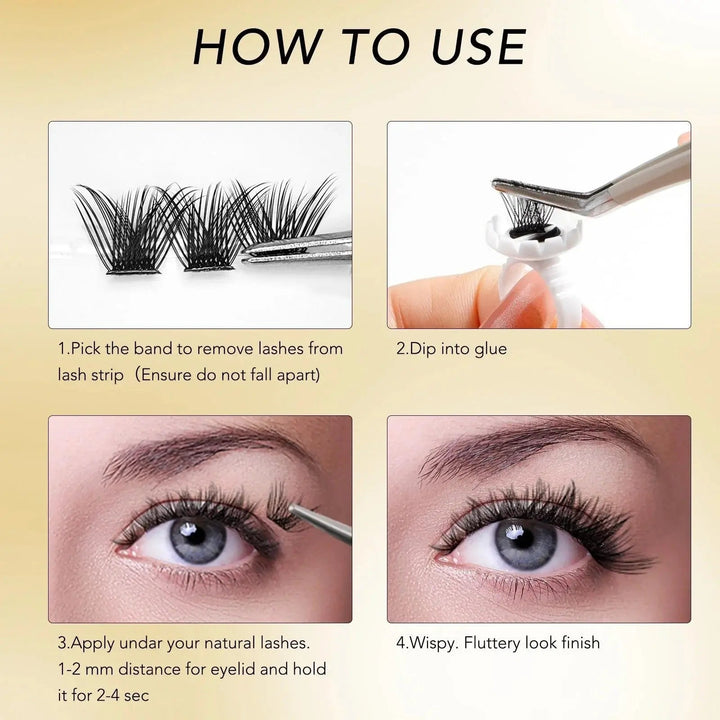 HOW TO USE

1.Pick the band to remove lashes from lash strip（Ensure do not fall apart)

2.Dip into glue

3.Apply undar your natural lashes. 1-2 mm distance for eyelid and hold it for 2-4 sec

4.Wispy. Fluttery look finish