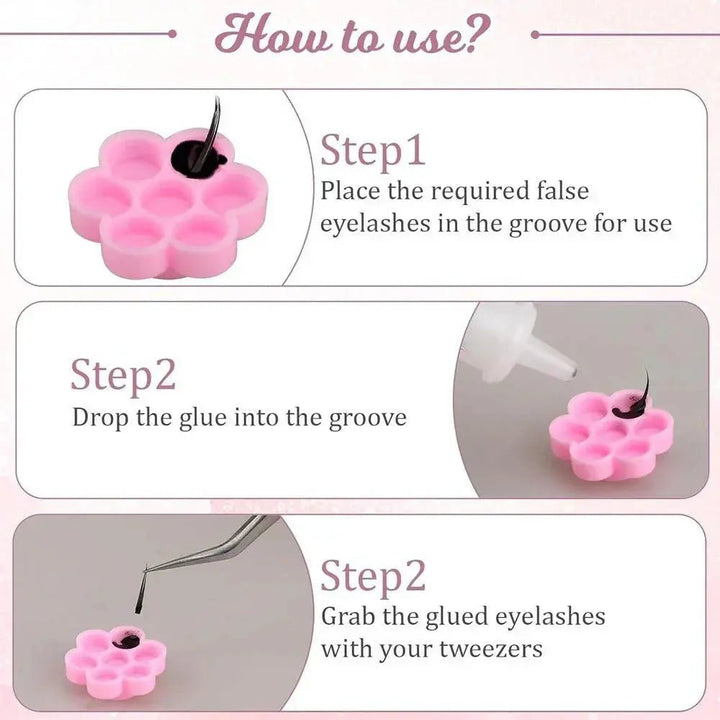 How to use?

Step1
Place the required false eyelashes in the groove for use

Step2
Drop the glue into the groove

Step2
Grab the glued eyelashes with your tweezers