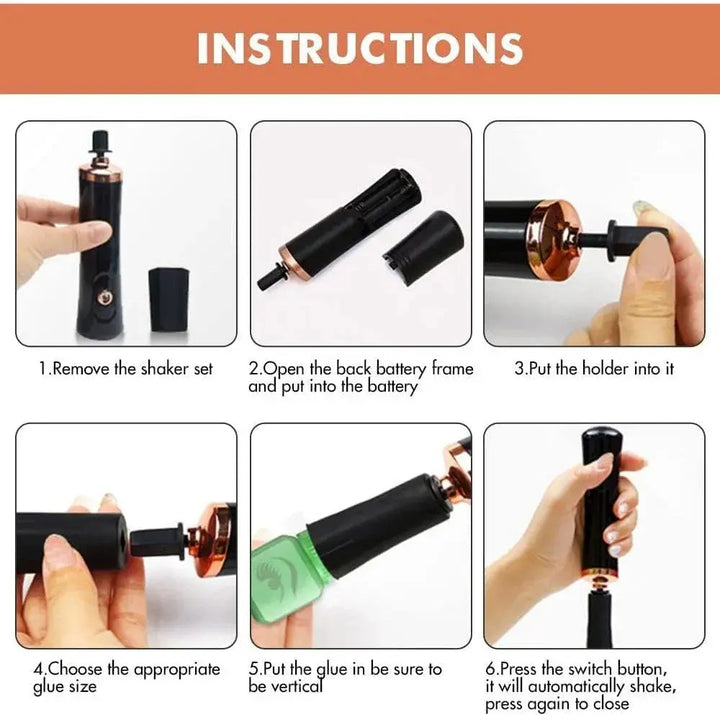 INSTRUCTIONS

1.Remove the shaker set

2.Open the back battery frame and put into the battery

3.Put the holder into it

4.Choose the appropriate glue size

5.Put the glue in be sure to be vertical

6.Press the switch button, it will automatically shake, press again to close