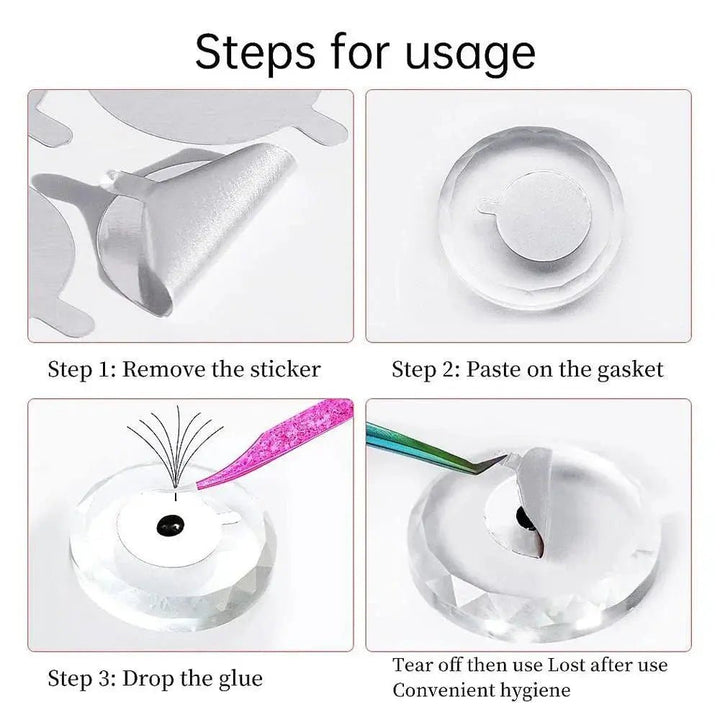 Steps for usage

Step 1: Remove the sticker

Step 2: Paste on the gasket

Step 3: Drop the glue

Tear off then use Lost after use
Convenient hygiene