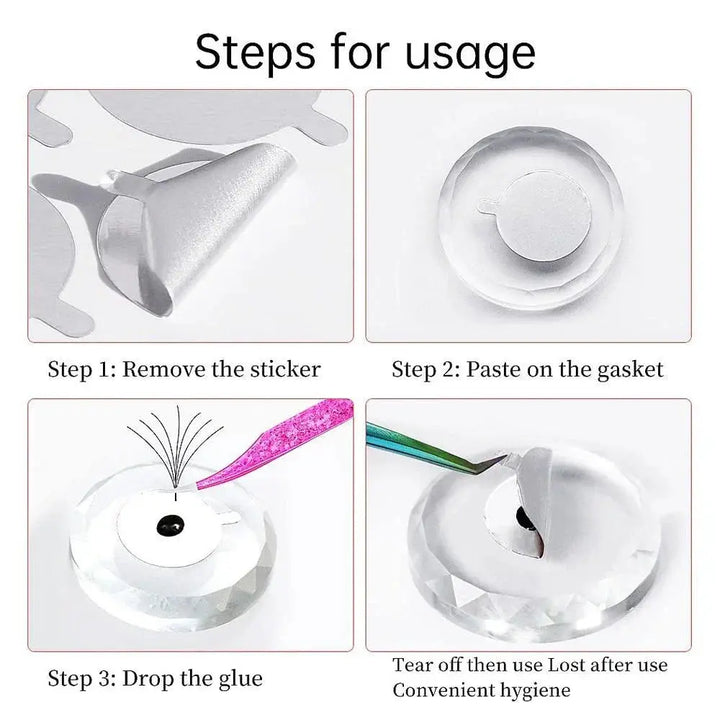 Steps for usage

Step 1: Remove the sticker

Step 2: Paste on the gasket

Step 3: Drop the glue

Tear off then use Lost after use
Convenient hygiene